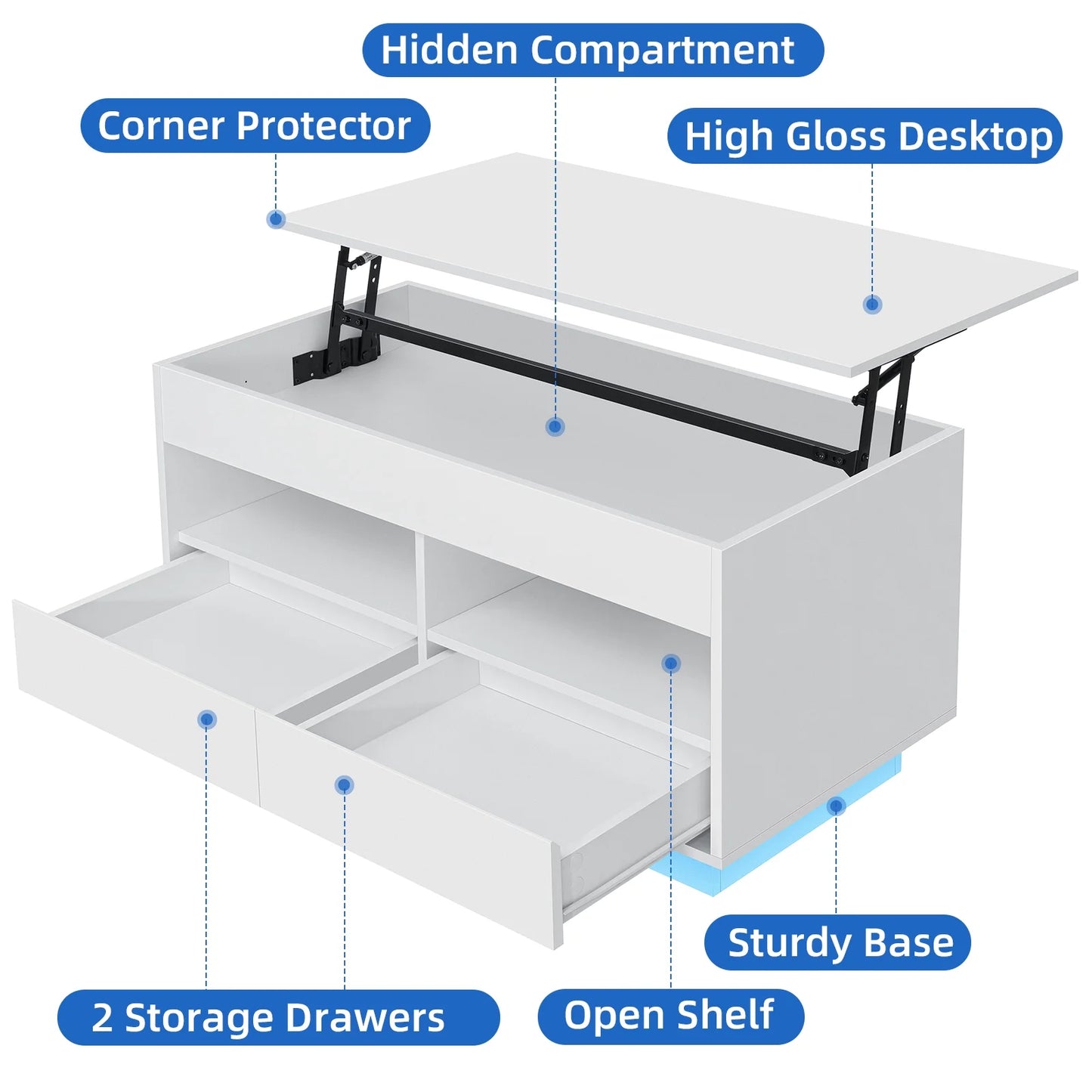 Hidden Compartment

Corner Protector

High Gloss Desktop

Sturdy Base

2 Storage Drawers

Open Shelf